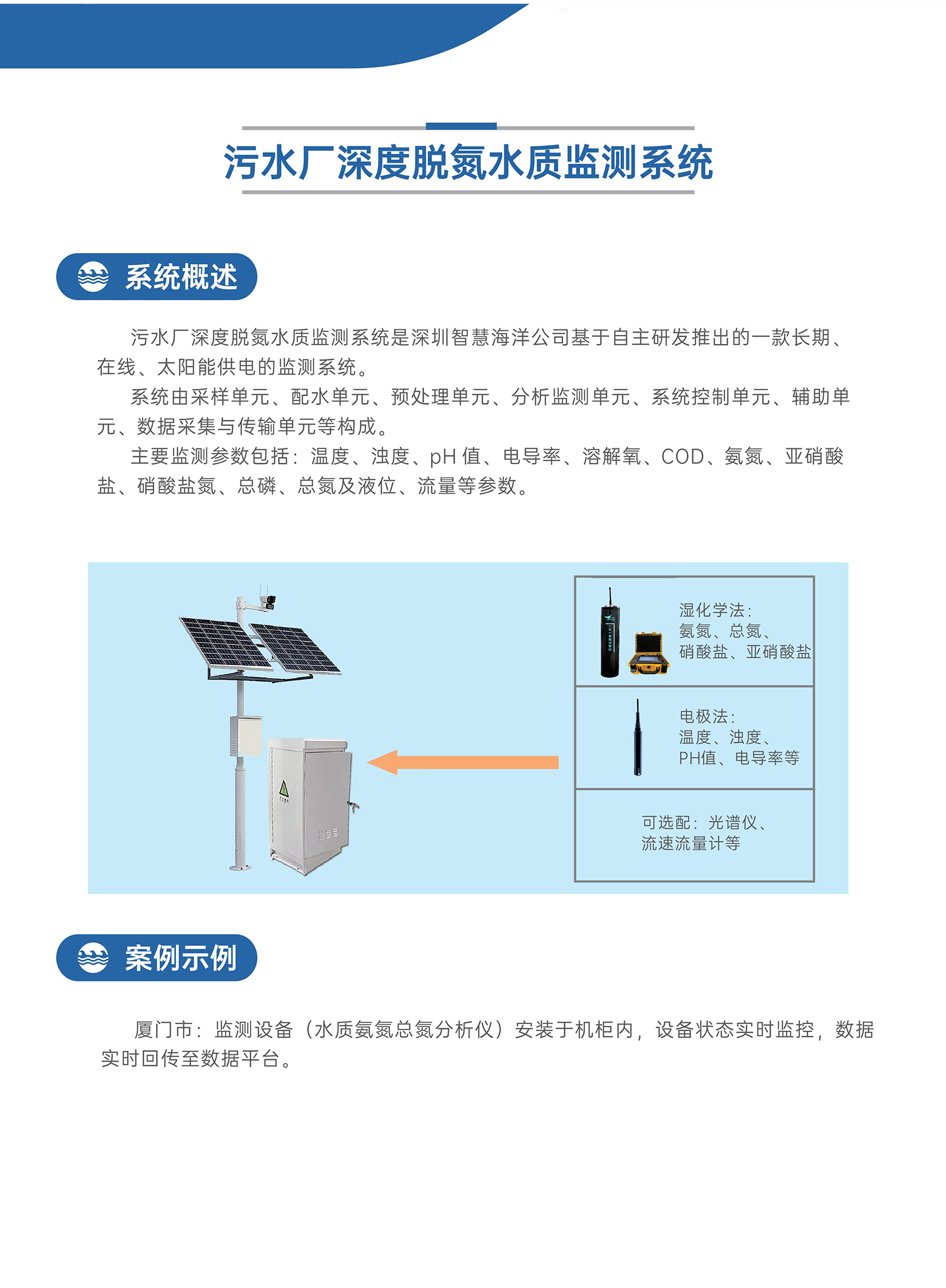 污水厂深度脱氮水质监测系统

系统概述

污水厂深度脱氮水质监测系统是深圳智慧海洋公司基于自主研发推出的一款长期、在线、太阳能供电的监测系统。

系统由采样单元、配水单元、预处理单元、分析监测单元、系统控制单元、辅助单元、数据采集与传输单元等构成。

主要监测参数包括：温度、浊度、pH 值、电导率、溶解氧、COD、氨氮、亚硝酸盐、硝酸盐氮、总磷、总氮及液位、流量等参数。

湿化学法：
氨氮、总氮、
硝酸盐、亚硝酸盐

电极法：
温度、浊度、
PH值、电导率等

可选配：光谱仪、
流速流量计等

案例示例

厦门市：监测设备（水质氨氮总氮分析仪）安装于机柜内，设备状态实时监控，数据实时回传至数据平台。